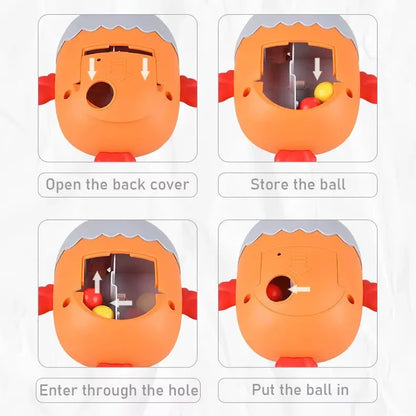 Open the back cover

Store the ball

Enter through the hole

Put the ball in