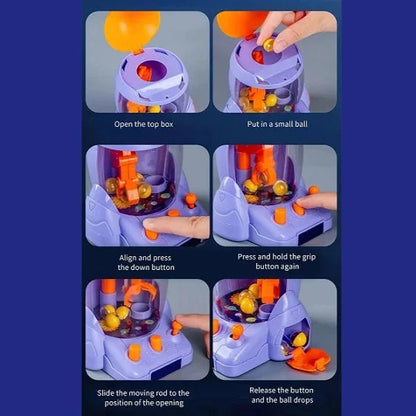 Open the top box

Put in a small ball

Align and press the down button

Press and hold the grip button again

Slide the moving rod to the position of the opening

Release the button and the ball drops